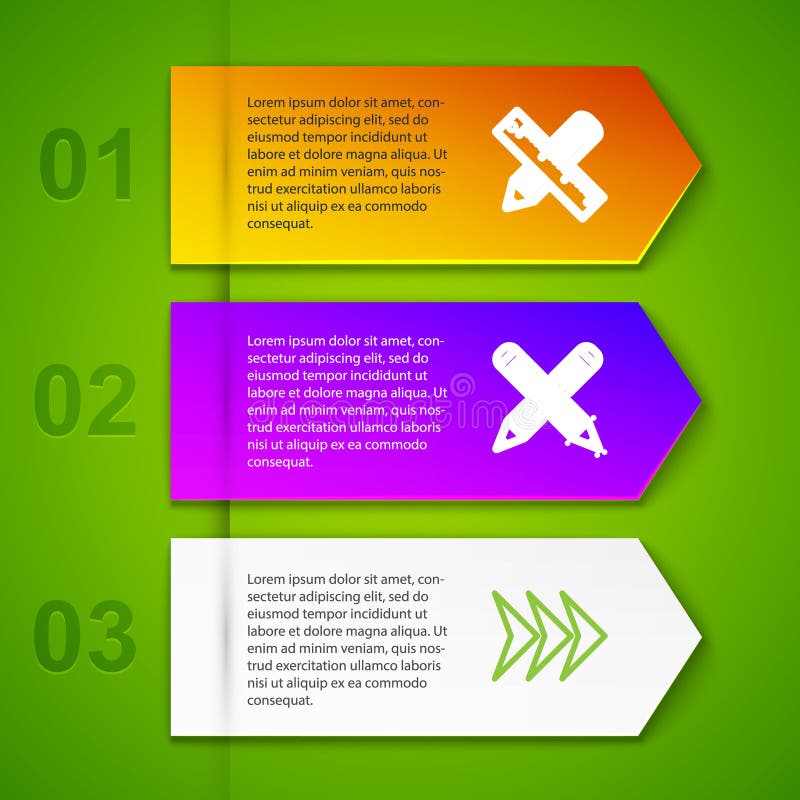 01

Lorem ipsum dolor sit amet, consectetur adipiscing elit, sed do eiusmod tempor incididunt ut labore et dolore magna aliqua. Ut enim ad minim veniam, quis nostrud exercitation ullamco laboris nisi ut aliquip ex ea commodo consequat.

02

Lorem ipsum dolor sit amet, consectetur adipiscing elit, sed do eiusmod tempor incididunt ut labore et dolore magna aliqua. Ut enim ad minim veniam, quis nostrud exercitation ullamco laboris nisi ut aliquip ex ea commodo consequat.

dreamstime

03

Lorem ipsum dolor sit amet, consectetur adipiscing elit, sed do eiusmod tempor incididunt ut labore et dolore magna aliqua. Ut enim ad minim veniam, quis nostrud exercitation ullamco laboris nisi ut aliquip ex ea commodo consequat.