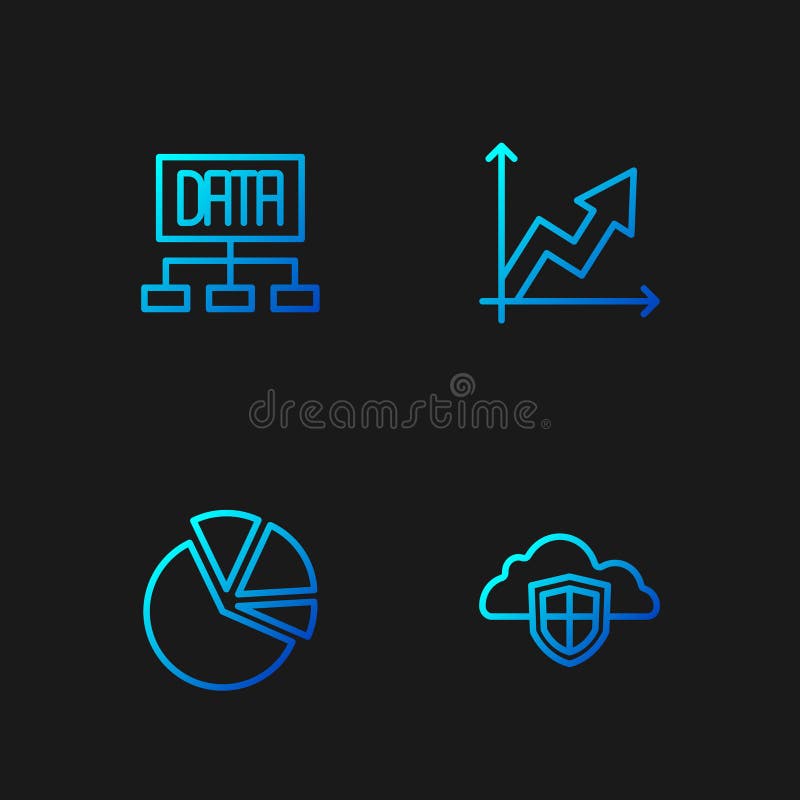 DATA

dreamstime®