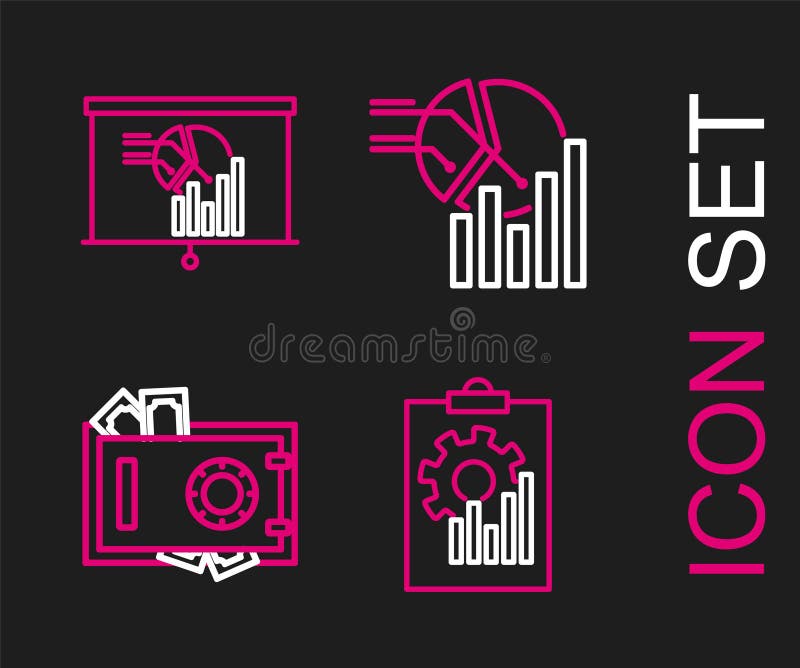 dreamstime

ICON SET