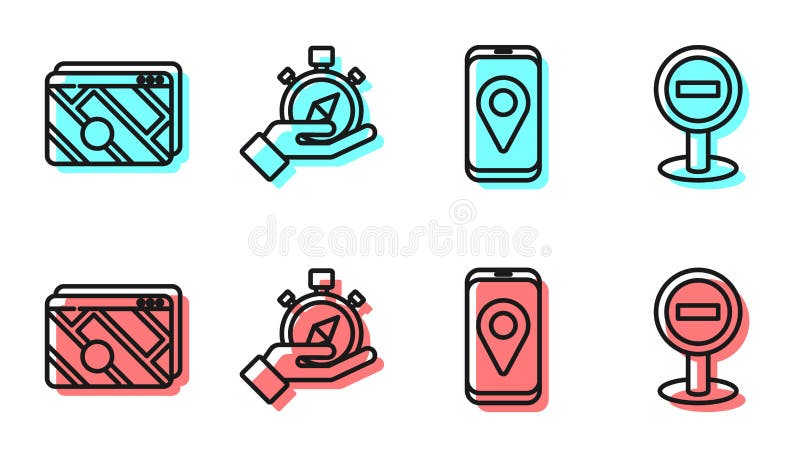 dreamstime