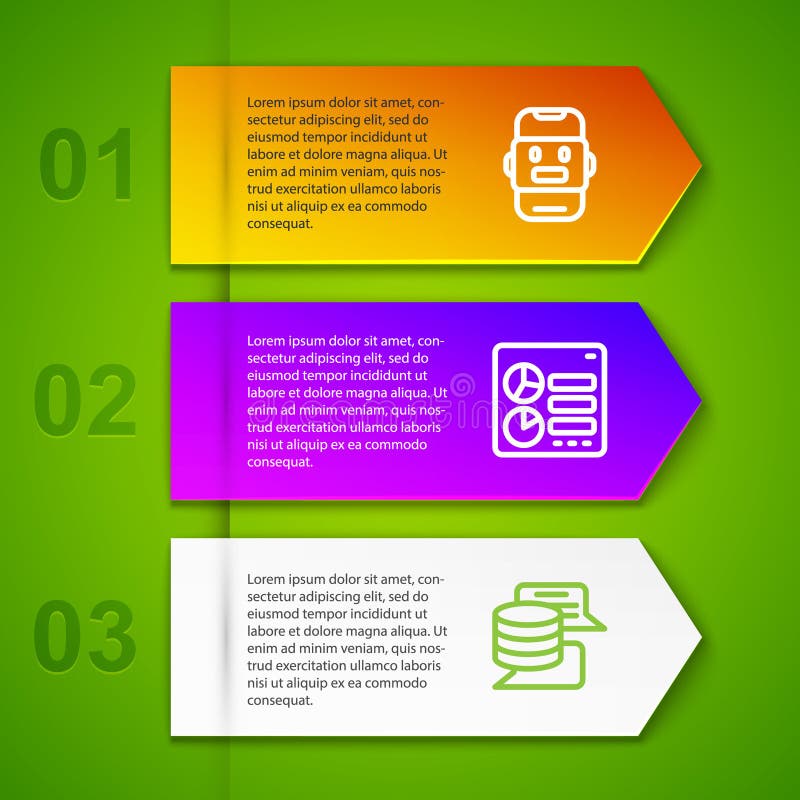 01

Lorem ipsum dolor sit amet, consectetur adipiscing elit, sed do eiusmod tempor incididunt ut labore et dolore magna aliqua. Ut enim ad minim veniam, quis nostrud exercitation ullamco laboris nisi ut aliquip ex ea commodo consequat.

02

Lorem ipsum dolor sit amet, consectetur adipiscing elit, sed do eiusmod tempor incididunt ut labore et dolore magna aliqua. Ut enim ad minim veniam, quis nostrud exercitation ullamco laboris nisi ut aliquip ex ea commodo consequat.

dreamstime

03

Lorem ipsum dolor sit amet, consectetur adipiscing elit, sed do eiusmod tempor incididunt ut labore et dolore magna aliqua. Ut enim ad minim veniam, quis nostrud exercitation ullamco laboris nisi ut aliquip ex ea commodo consequat.