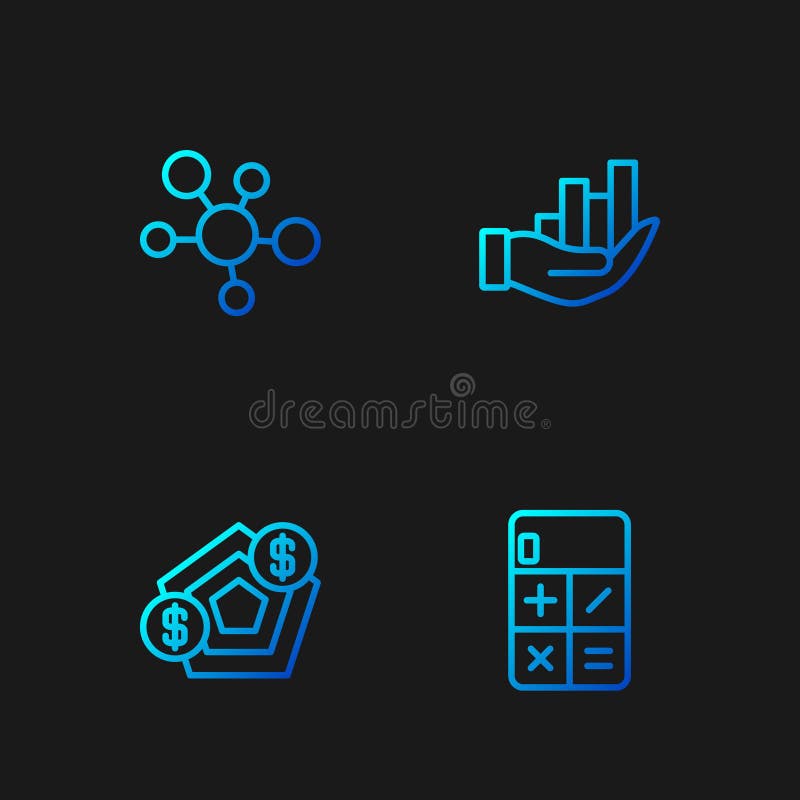 dreamstime

$

$

0

+

/

×

=