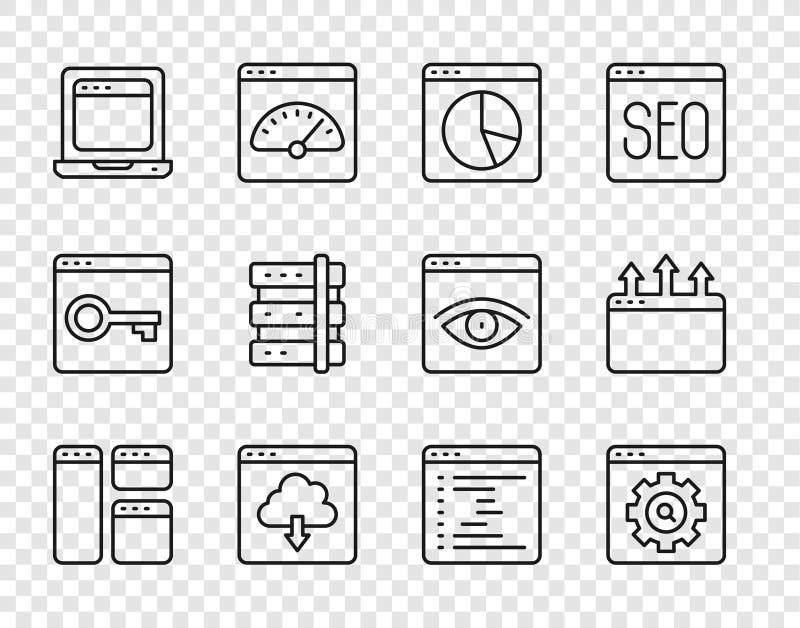 SEO