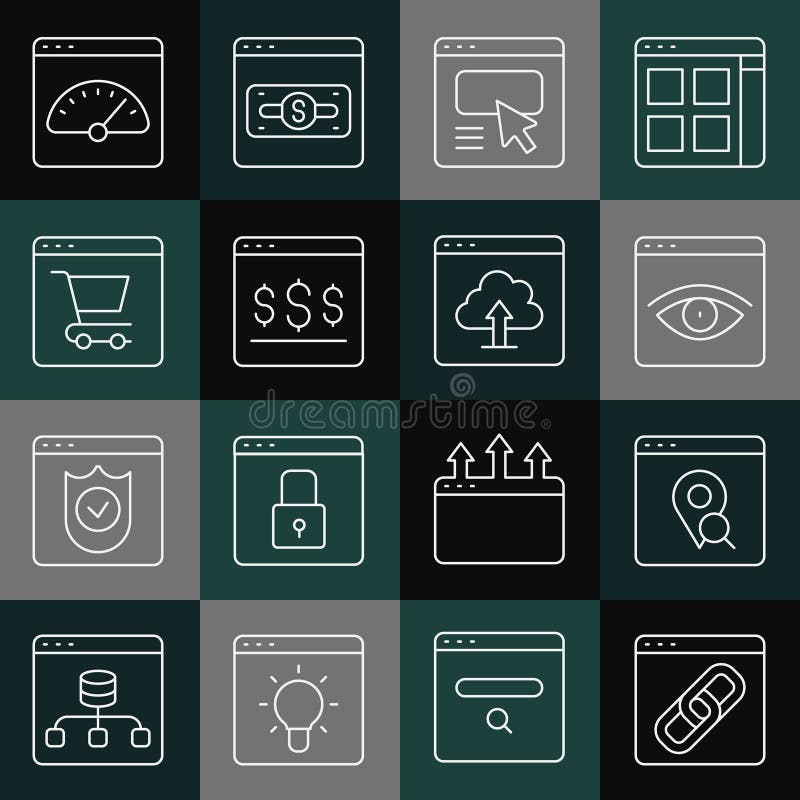 $
$ $ $
dreamstime