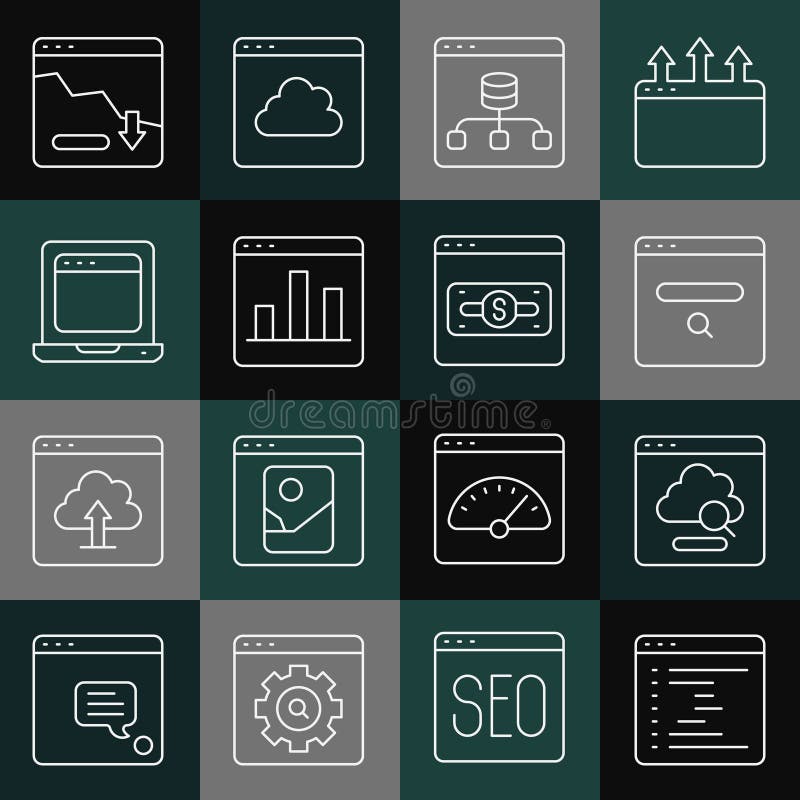 $

dreamstime

SEO