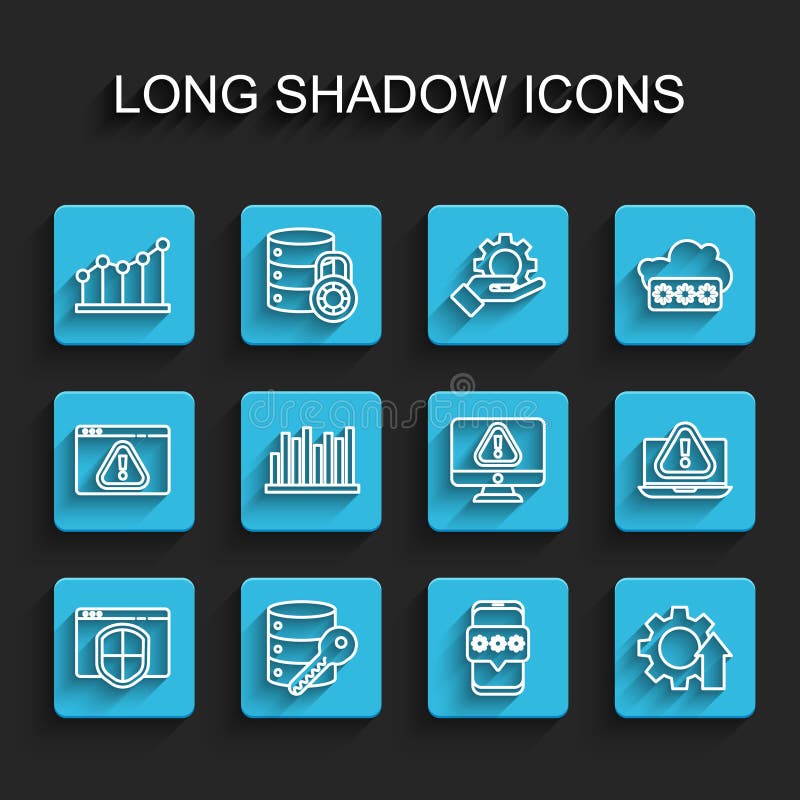 LONG SHADOW ICONS

dreamstime