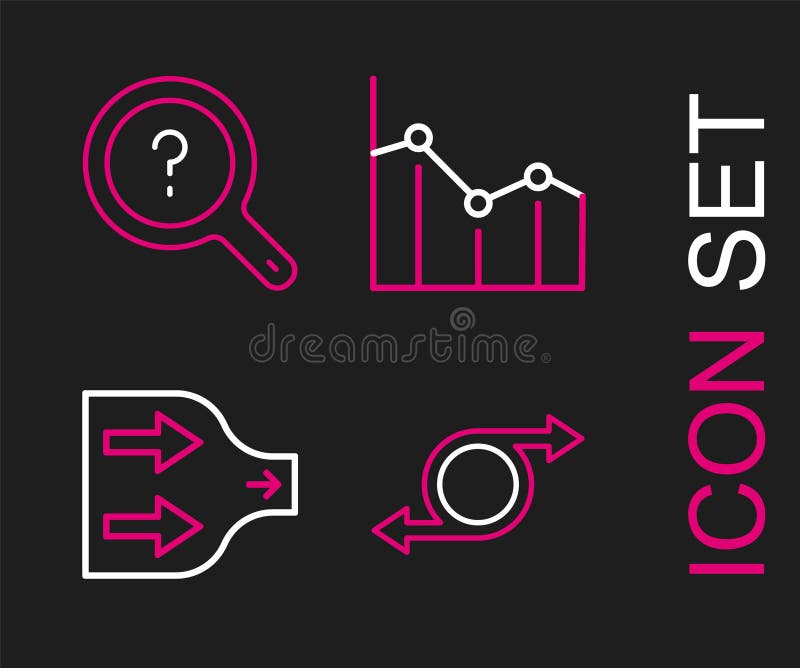 ?

dreamstime

ICON SET