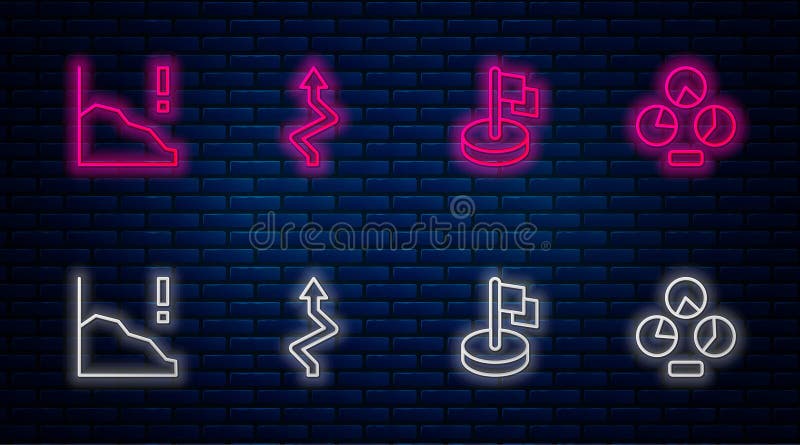 dreamstime