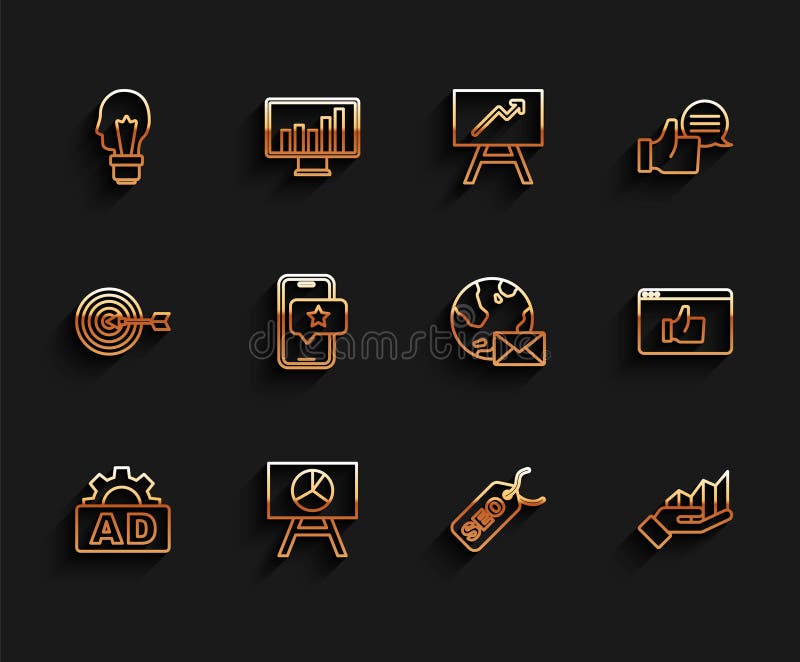 dreamstime

AD

SEO