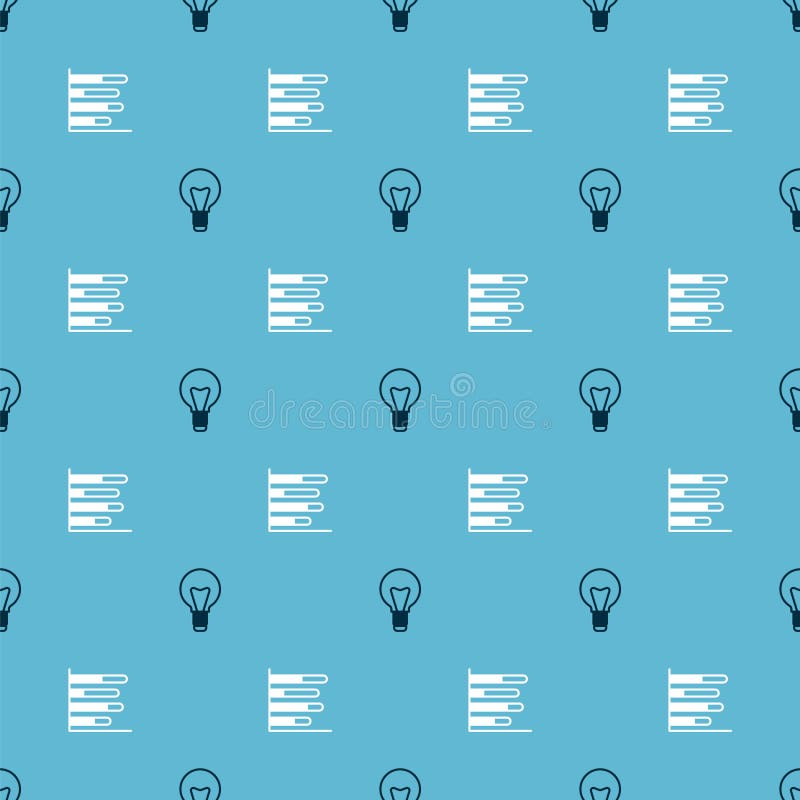 dreamstime