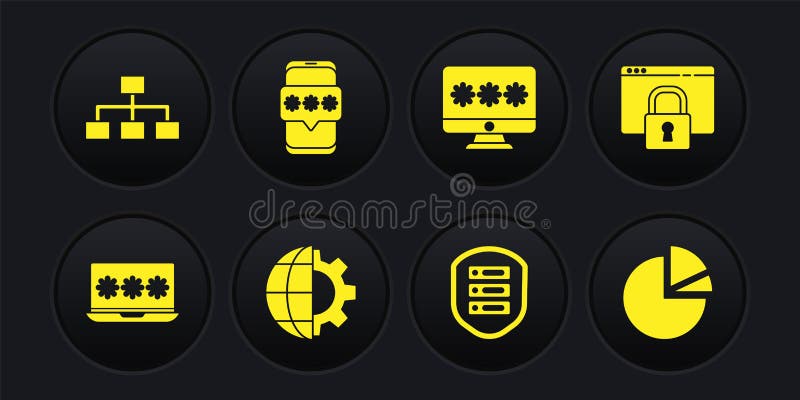 dreamstime