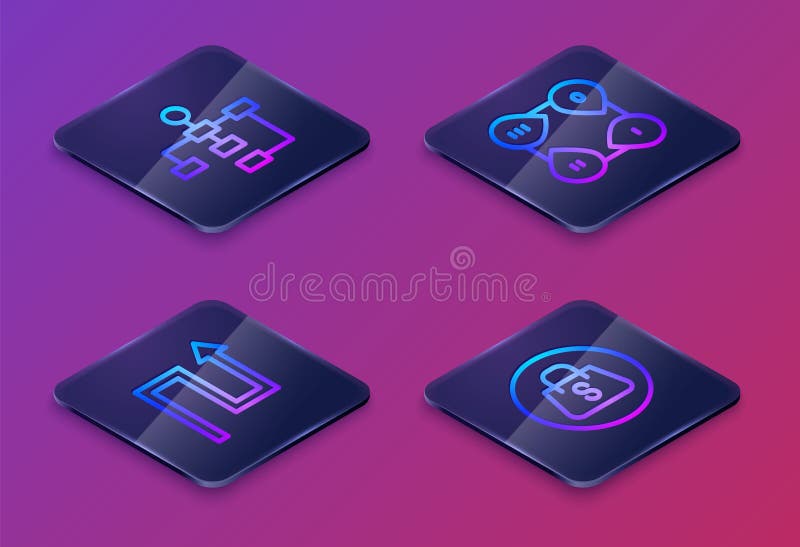 dreamstime