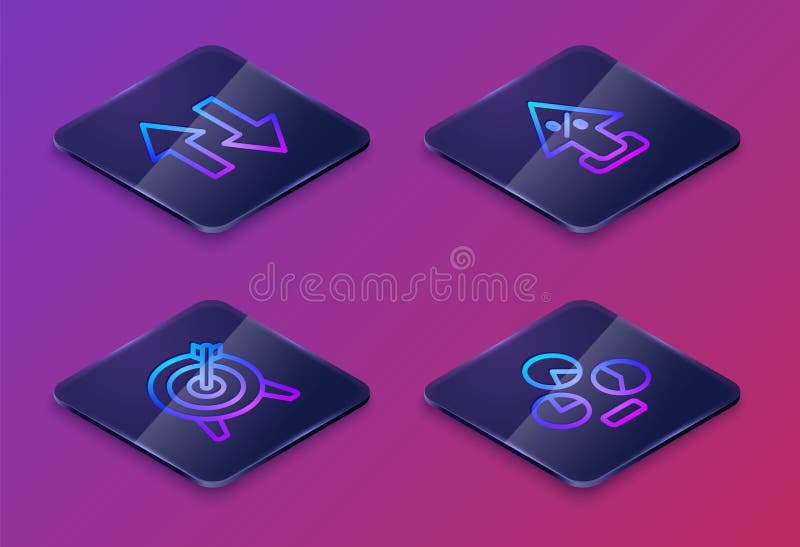 dreamstime