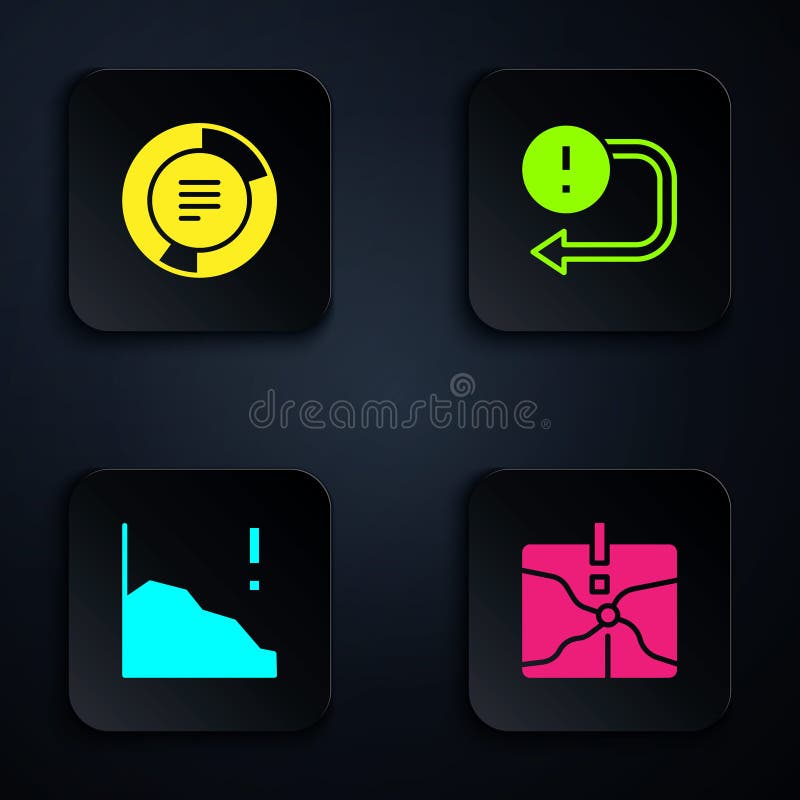 !

dreamstime

!

!