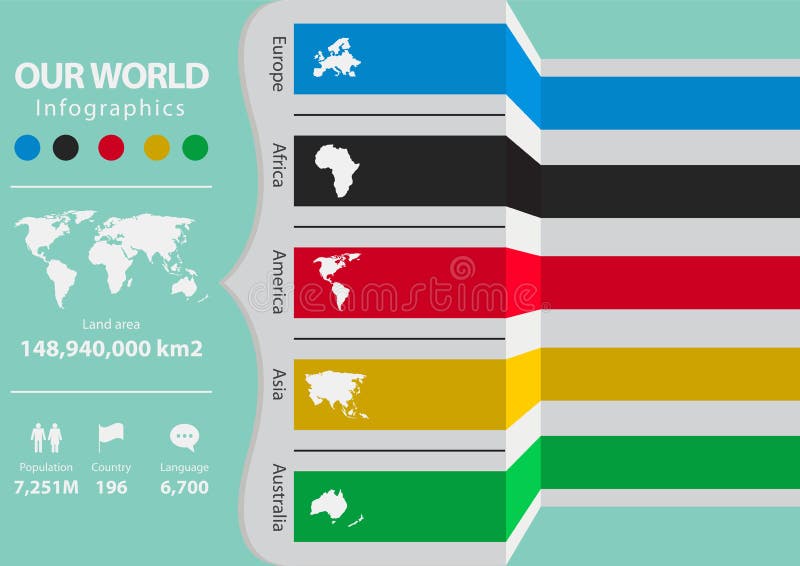 OUR WORLD
Infographics

Land area
148,940,000 km2

Population
7,251M

Country
196

Language
6,700

Europe

Africa

America

Asia

Australia

dreamstime