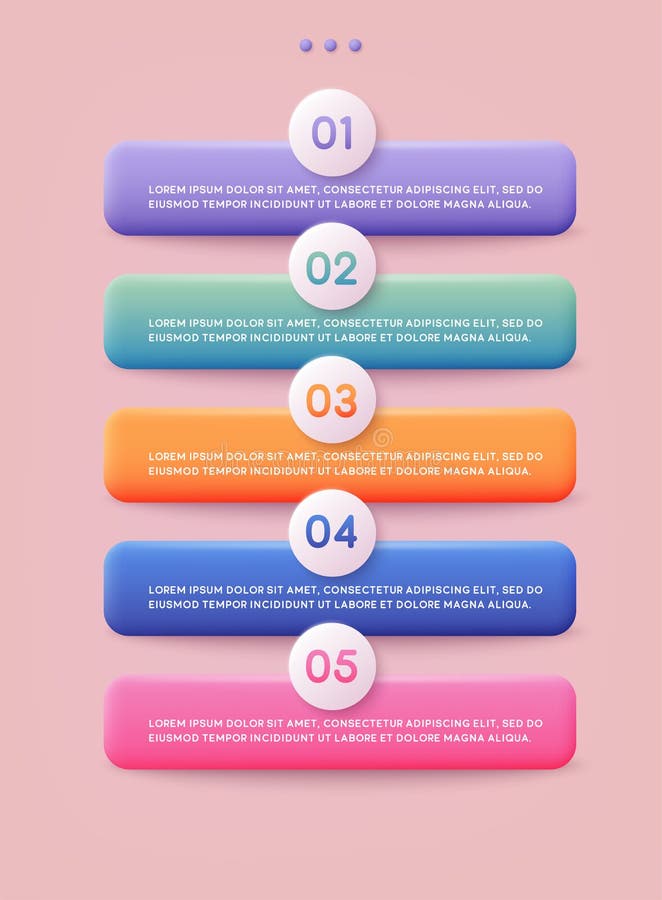 01

LOREM IPSUM DOLOR SIT AMET, CONSECTETUR ADIPISCING ELIT, SED DO EIUSMOD TEMPOR INCIDIDUNT UT LABORE ET DOLORE MAGNA ALIQUA.

02

LOREM IPSUM DOLOR SIT AMET, CONSECTETUR ADIPISCING ELIT, SED DO EIUSMOD TEMPOR INCIDIDUNT UT LABORE ET DOLORE MAGNA ALIQUA.

03

LOREM IPSUM DOLOR SIT AMET, CONSECTETUR ADIPISCING ELIT, SED DO EIUSMOD TEMPOR INCIDIDUNT UT LABORE ET DOLORE MAGNA ALIQUA.

04

LOREM IPSUM DOLOR SIT AMET, CONSECTETUR ADIPISCING ELIT, SED DO EIUSMOD TEMPOR INCIDIDUNT UT LABORE ET DOLORE MAGNA ALIQUA.

05

LOREM IPSUM DOLOR SIT AMET, CONSECTETUR ADIPISCING ELIT, SED DO EIUSMOD TEMPOR INCIDIDUNT UT LABORE ET DOLORE MAGNA ALIQUA.