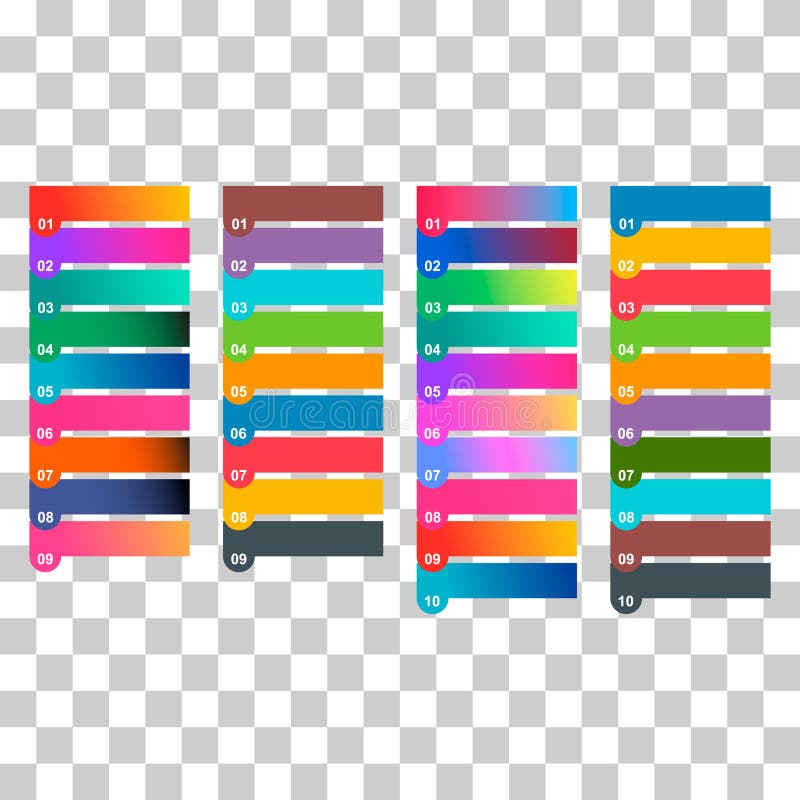 01
02
03
04
05
06
07
08
09

01
02
03
04
05
06
07
08
09

01
02
03
04
05
06
07
08
09
10

01
02
03
04
05
06
07
08
09
10

dreamstime