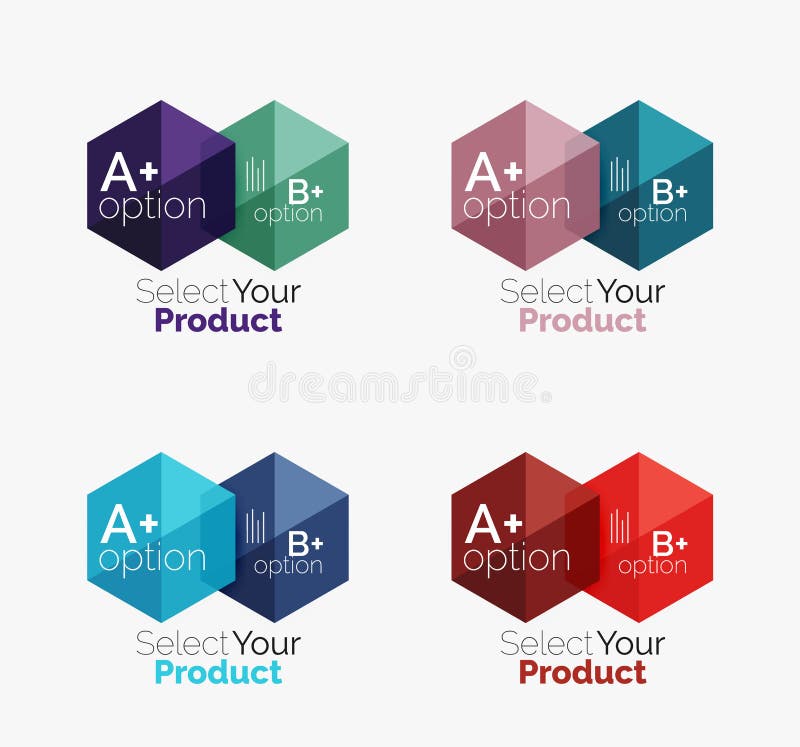 A+
option

B+
option

Select Your
Product

A+
option

B+
option

Select Your
Product

dreamstime.

A+
option

B+
option

Select Your
Product

A+
option

B+
option

Select Your
Product