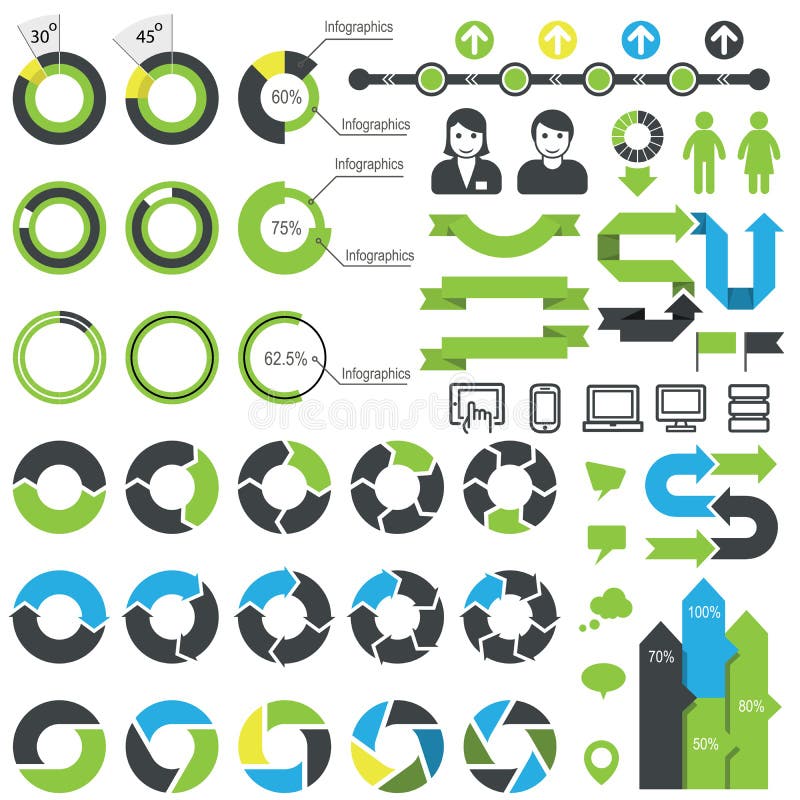 $30^o$

$45^o$

Infographics

60%

Infographics

Infographics

75%

Infographics

62.5%

Infographics

dreamstime

100%

70%

80%

50%