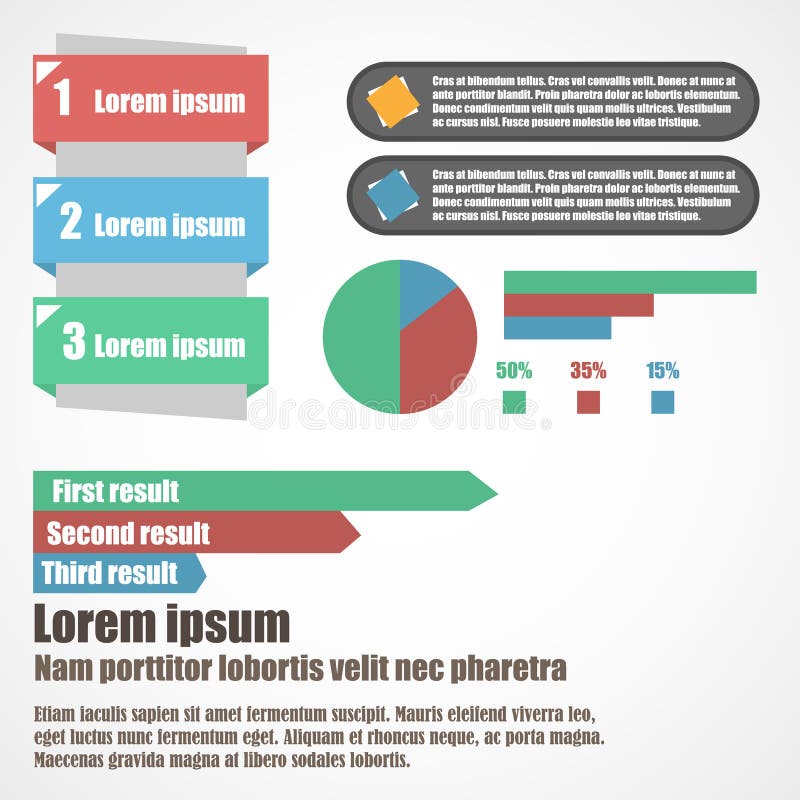 1 Lorem ipsum

2 Lorem ipsum

3 Lorem ipsum

Cras at bibendum tellus. Cras vel convallis velit. Donec at nunc at ante porttitor blandit. Proin pharetra dolor ac lobortis elementum. Donec condimentum velit quis quam mollis ultrices. Vestibulum ac cursus nisl. Fusce posuere molestie leo vitae tristique.

Cras at bibendum tellus. Cras vel convallis velit. Donec at nunc at ante porttitor blandit. Proin pharetra dolor ac lobortis elementum. Donec condimentum velit quis quam mollis ultrices. Vestibulum ac cursus nisl. Fusce posuere molestie leo vitae tristique.

50% 35% 15%

dreamstime

First result

Second result

Third result

Lorem ipsum

Nam porttitor lobortis velit nec pharetra

Etiam iaculis sapien sit amet fermentum suscipit. Mauris eleifend viverra leo, eget luctus nunc fermentum eget. Aliquam et rhoncus neque, ac porta magna. Maecenas gravida magna at libero sodales lobortis.