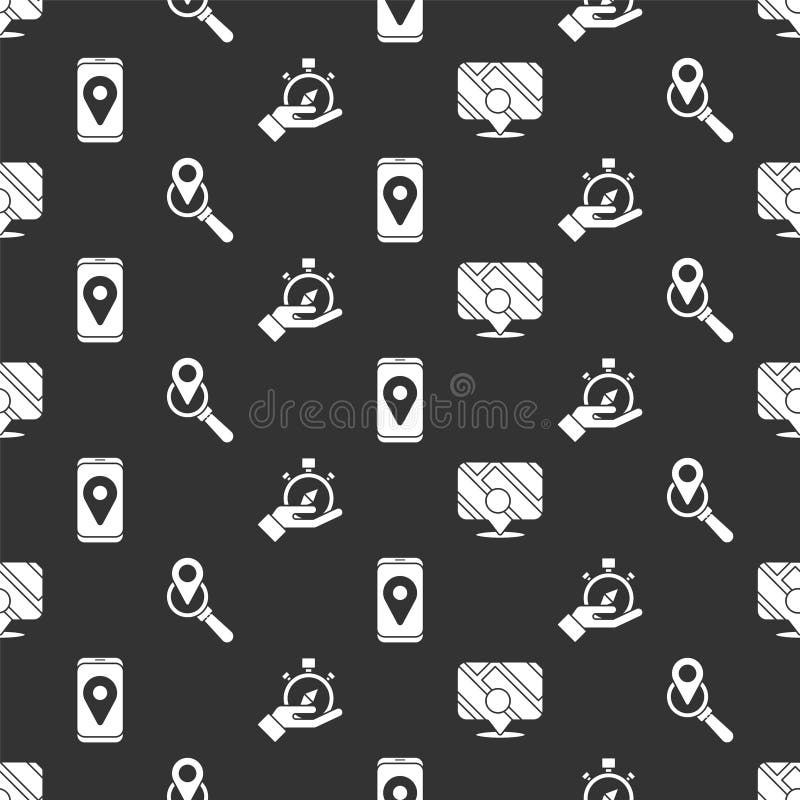 dreamstime