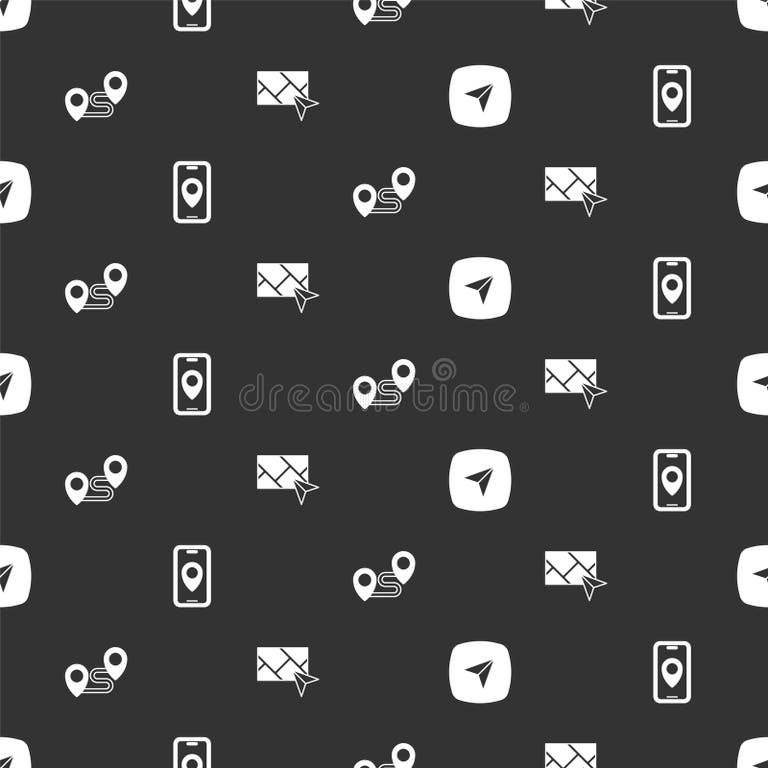 dreamstime