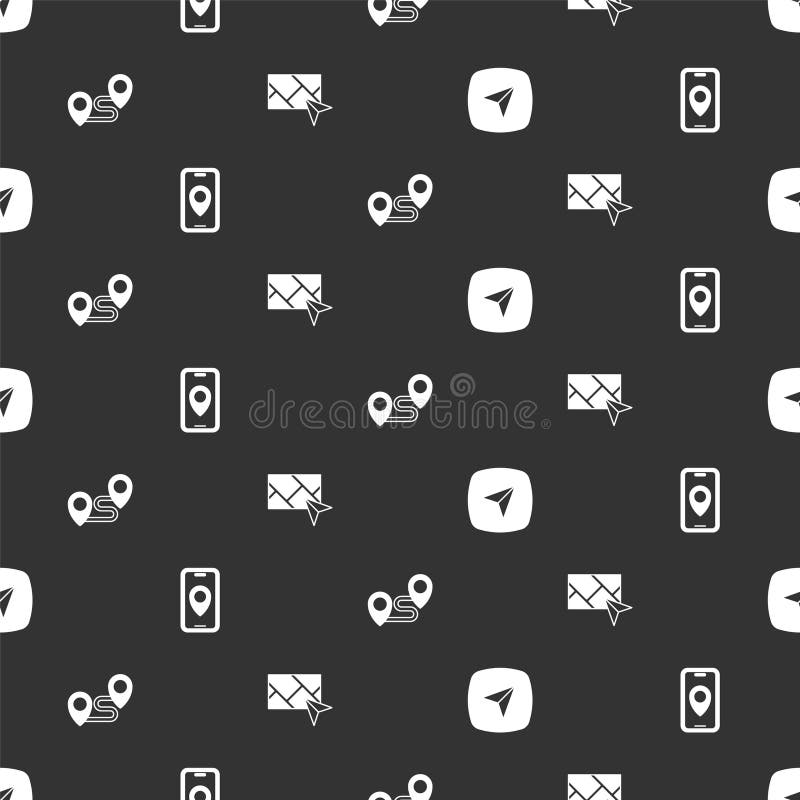 dreamstime