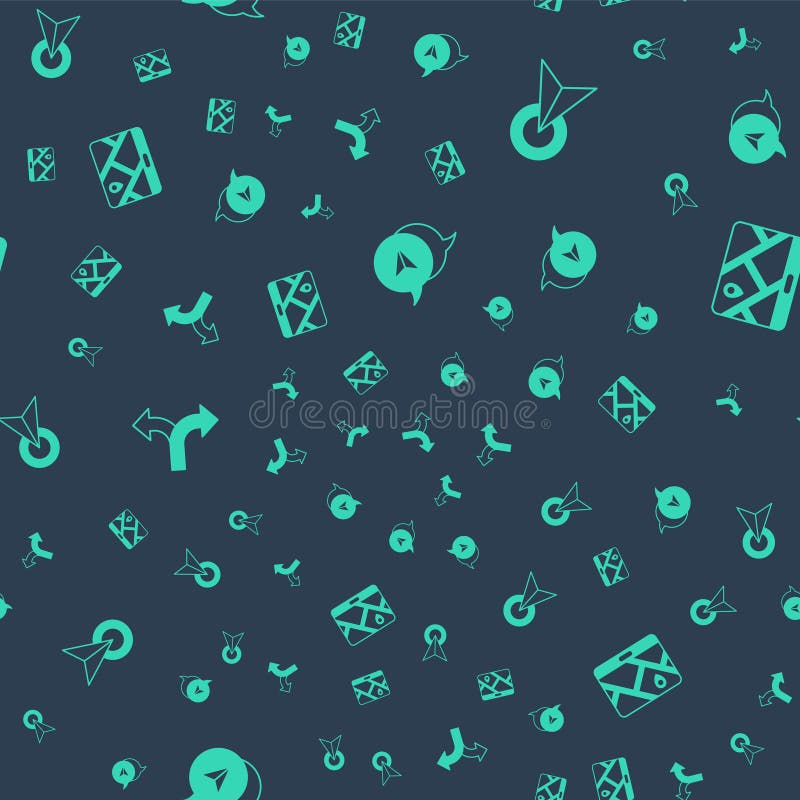 dreamstime®