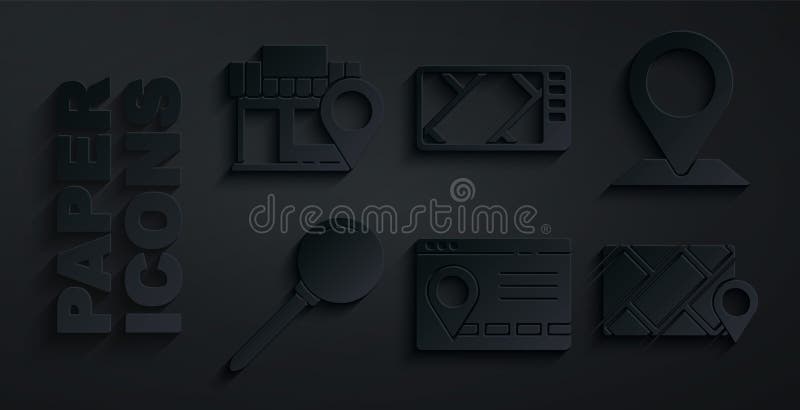 PAPER ICONS

dreamstime