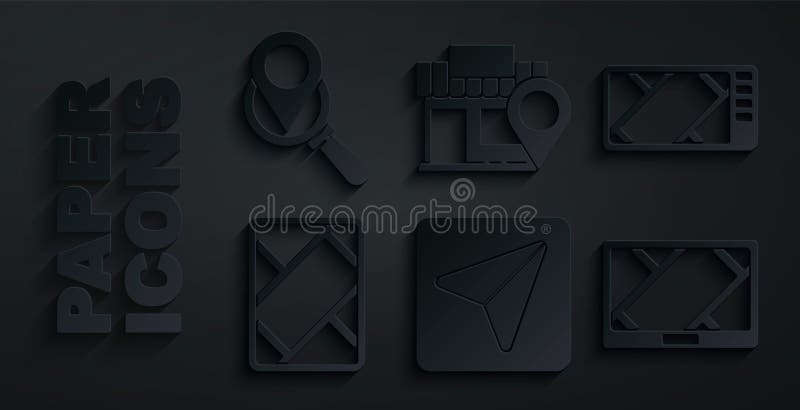 PAPER
ICONS

dreamstime