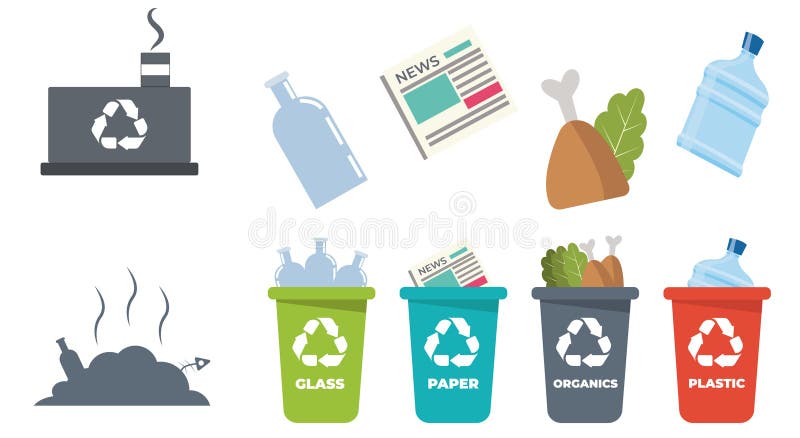 NEWS

dreamstime

NEWS

GLASS

PAPER

ORGANICS

PLASTIC