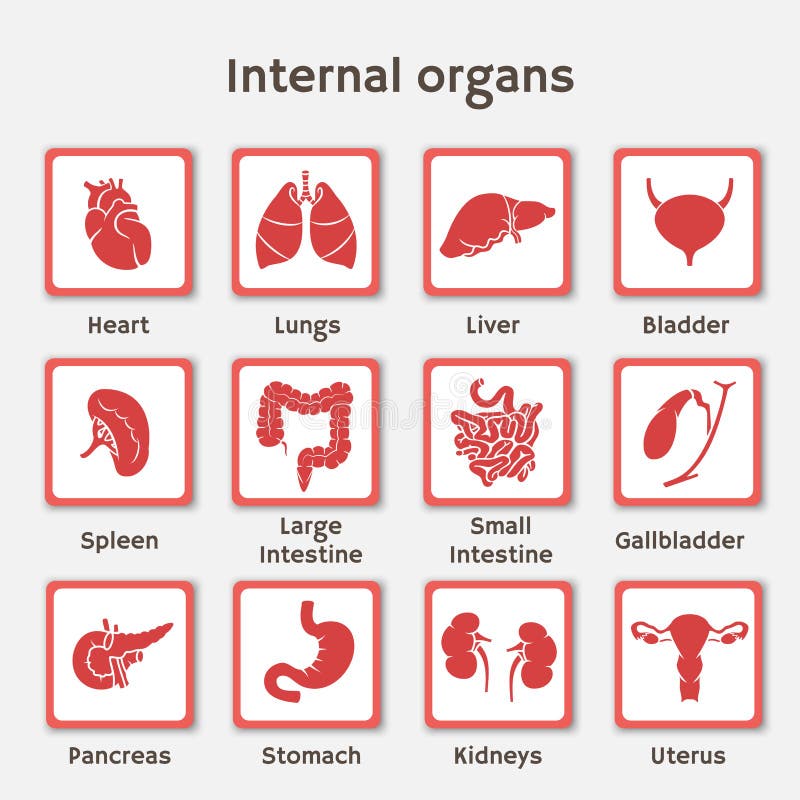 Internal organs

Heart

Lungs

Liver

Bladder

Spleen

Large Intestine

Small Intestine

Gallbladder

Pancreas

Stomach

Kidneys

Uterus