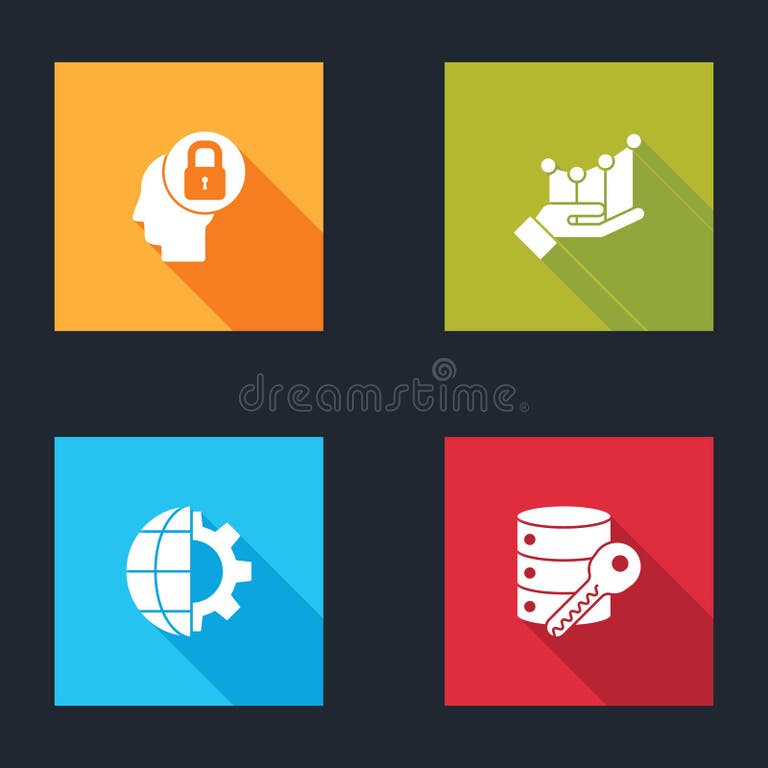 dreamstime