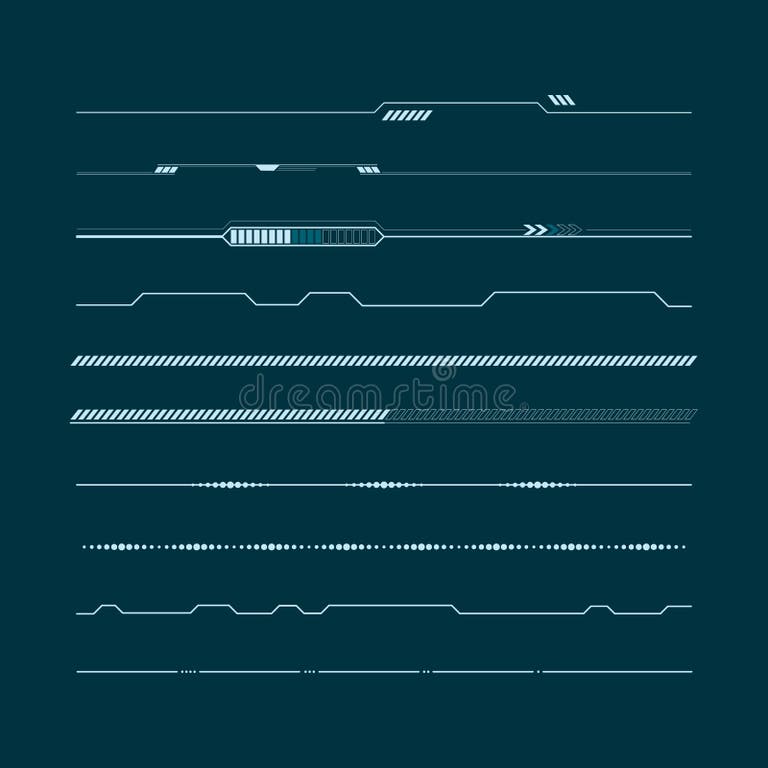 dreamstime