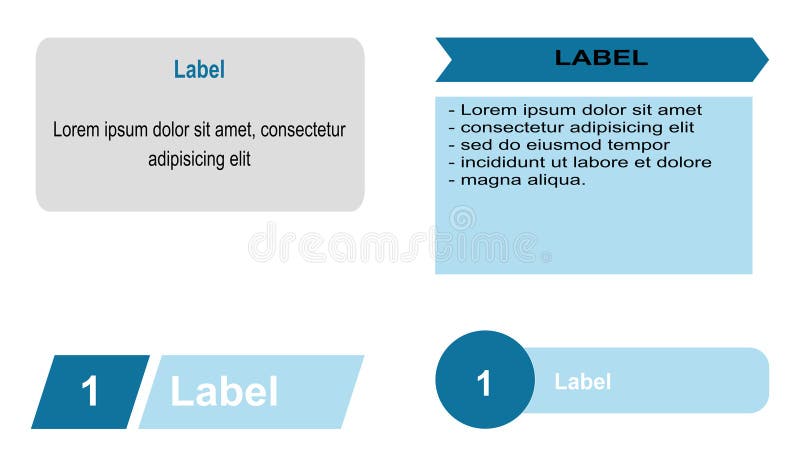 Label

Lorem ipsum dolor sit amet, consectetur adipisicing elit

LABEL

- Lorem ipsum dolor sit amet
- consectetur adipisicing elit
- sed do eiusmod tempor
- incididunt ut labore et dolore
- magna aliqua.

dreamstime

1 Label

1 Label