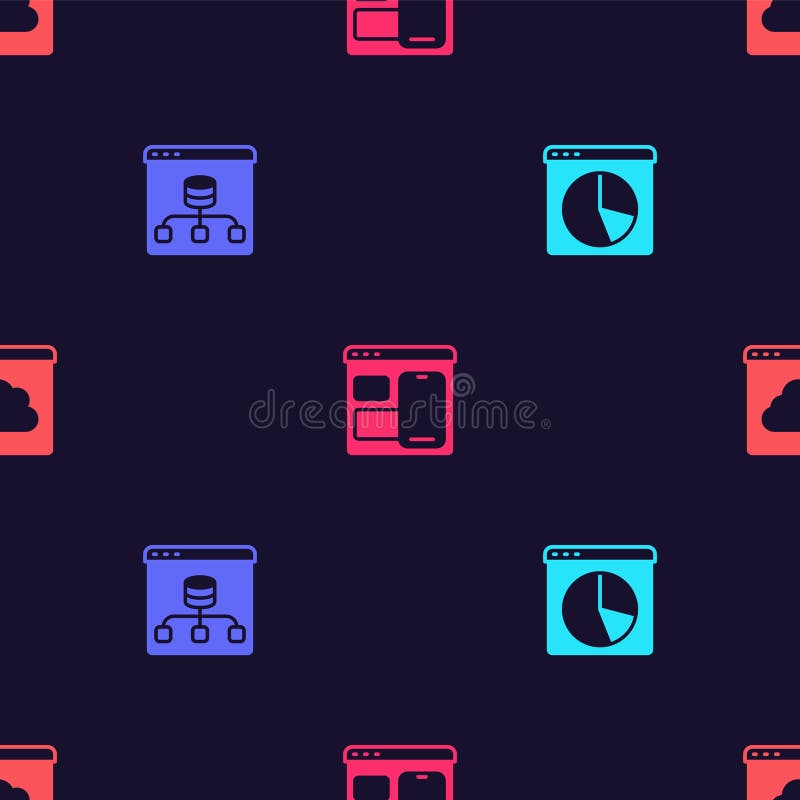 dreamstime