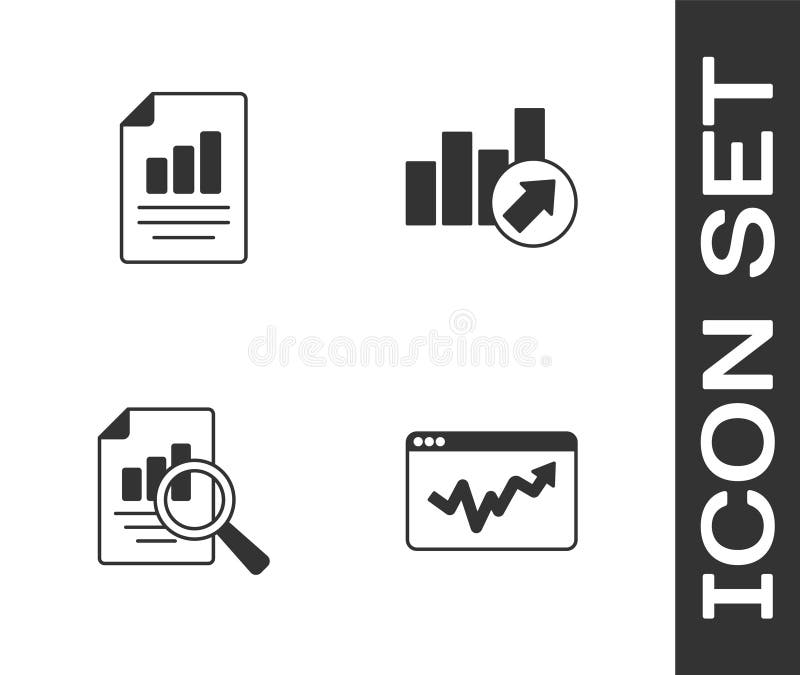 dreamstime

ICON SET