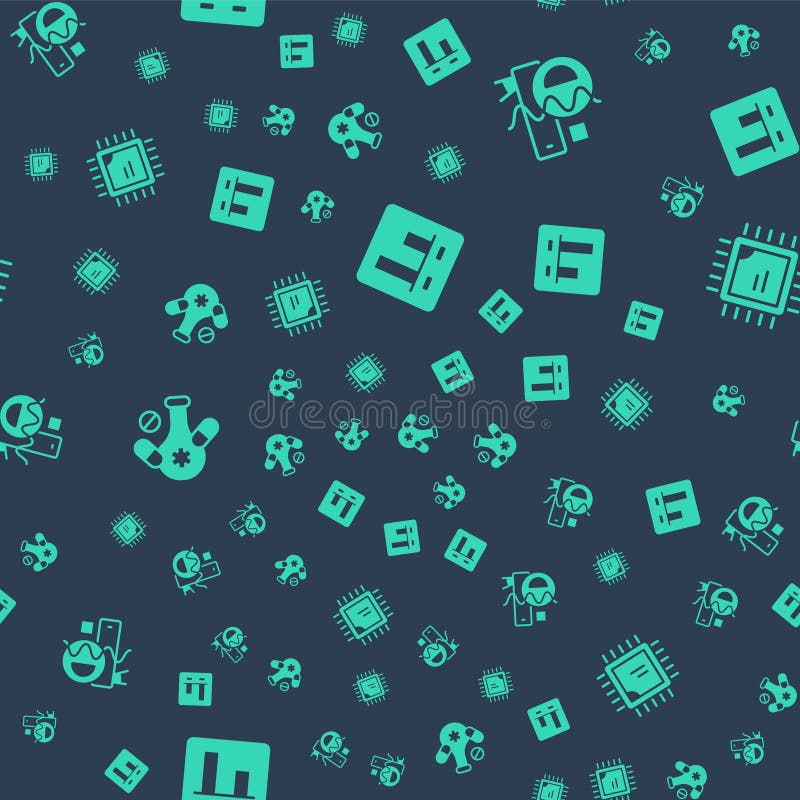 dreamstime