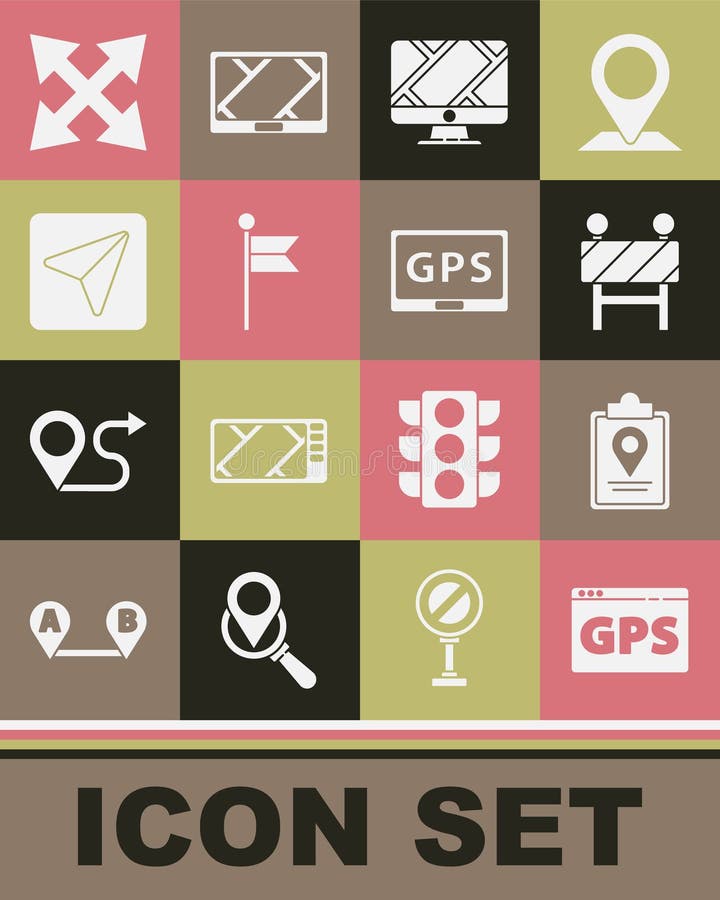 GPS

A B

GPS

ICON SET