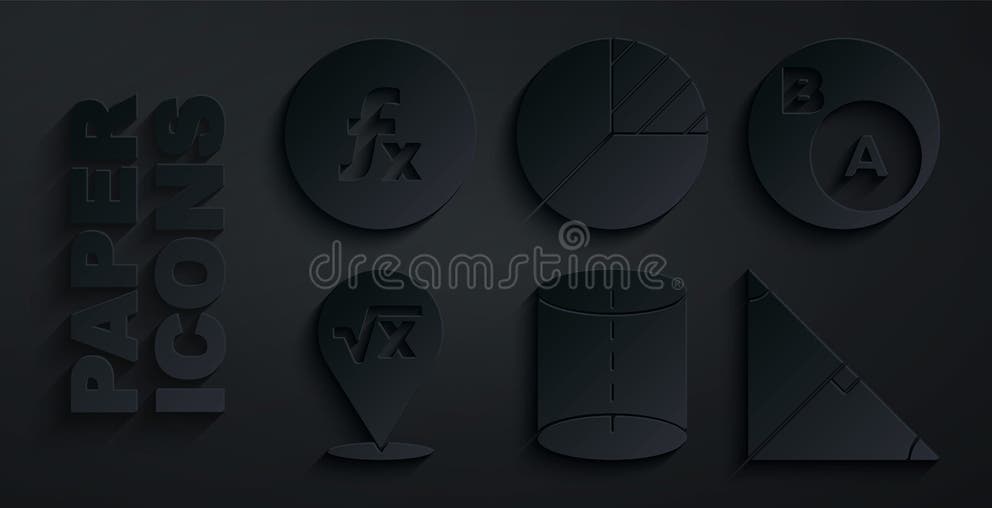 PAPER ICONS

$f_x$

B
A

dreamstime

$\sqrt{x}$