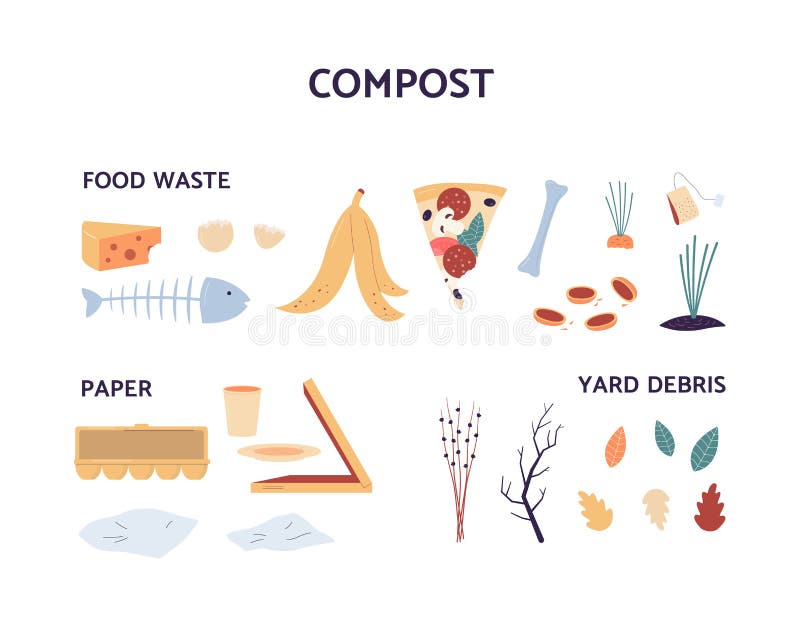 COMPOST

FOOD WASTE

dreamstime

PAPER

YARD DEBRIS