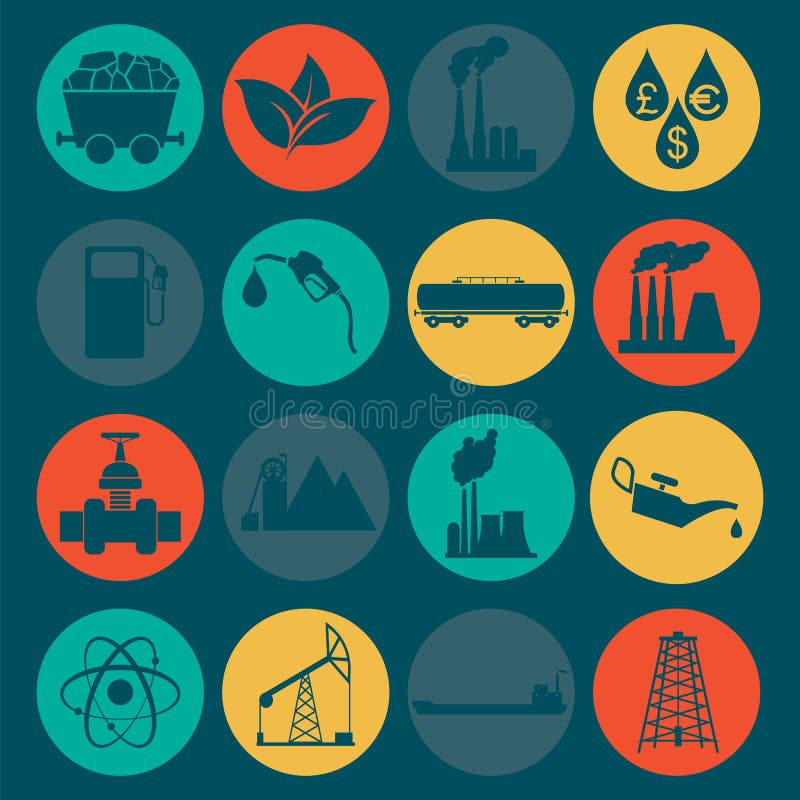 £ €
$
dreamstime