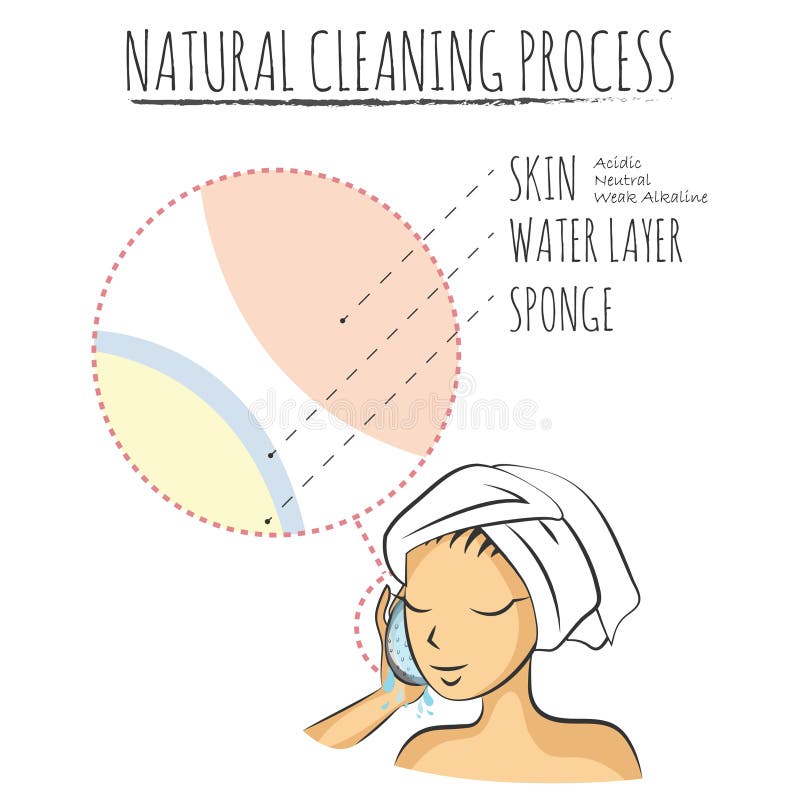 NATURAL CLEANING PROCESS

SKIN
Acidic
Neutral
Weak Alkaline

WATER LAYER

SPONGE

dreamstime