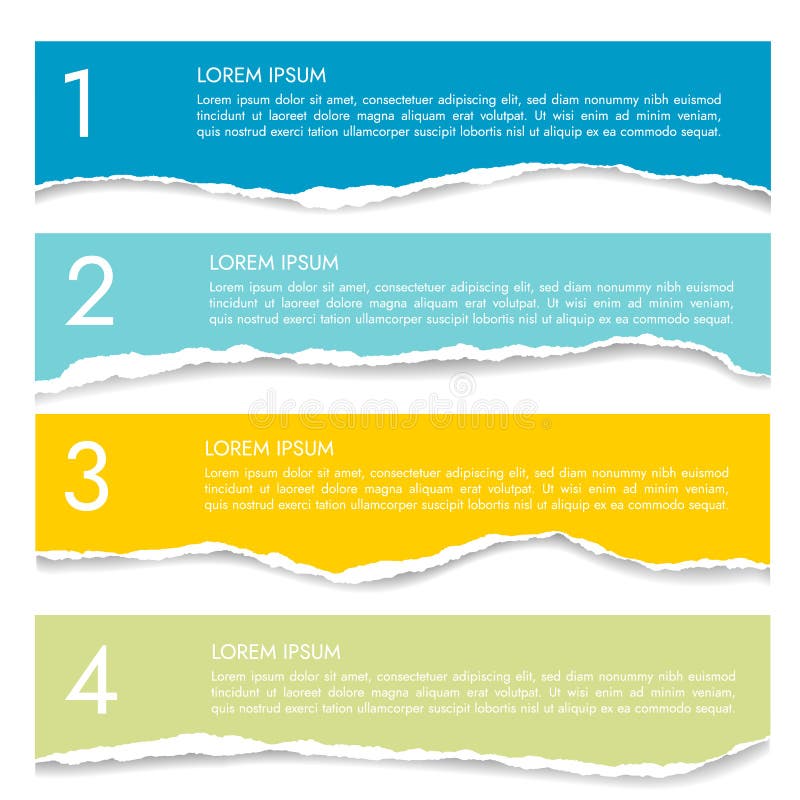 1

LOREM IPSUM

Lorem ipsum dolor sit amet, consectetuer adipiscing elit, sed diam nonummy nibh euismod tincidunt ut laoreet dolore magna aliquam erat volutpat. Ut wisi enim ad minim veniam, quis nostrud exerci tation ullamcorper suscipit lobortis nisl ut aliquip ex ea commodo sequat.

2

LOREM IPSUM

Lorem ipsum dolor sit amet, consectetuer adipiscing elit, sed diam nonummy nibh euismod tincidunt ut laoreet dolore magna aliquam erat volutpat. Ut wisi enim ad minim veniam, quis nostrud exerci tation ullamcorper suscipit lobortis nisl ut aliquip ex ea commodo sequat.

dreamstime

3

LOREM IPSUM

Lorem ipsum dolor sit amet, consectetuer adipiscing elit, sed diam nonummy nibh euismod tincidunt ut laoreet dolore magna aliquam erat volutpat. Ut wisi enim ad minim veniam, quis nostrud exerci tation ullamcorper suscipit lobortis nisl ut aliquip ex ea commodo sequat.

4

LOREM IPSUM

Lorem ipsum dolor sit amet, consectetuer adipiscing elit, sed diam nonummy nibh euismod tincidunt ut laoreet dolore magna aliquam erat volutpat. Ut wisi enim ad minim veniam, quis nostrud exerci tation ullamcorper suscipit lobortis nisl ut aliquip ex ea commodo sequat.