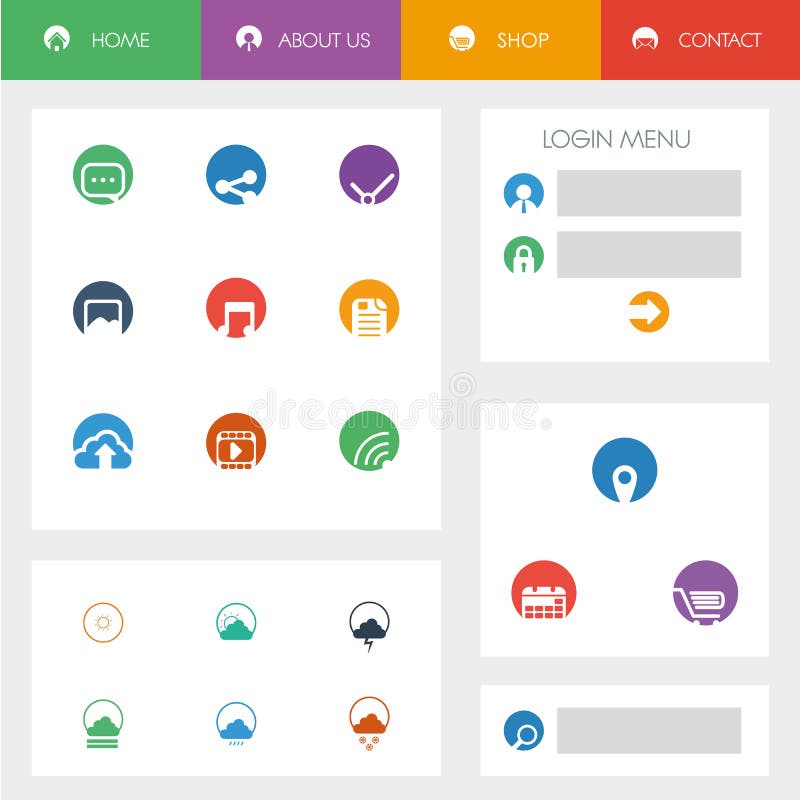 HOME ABOUT US SHOP CONTACT

LOGIN MENU

dreamstime