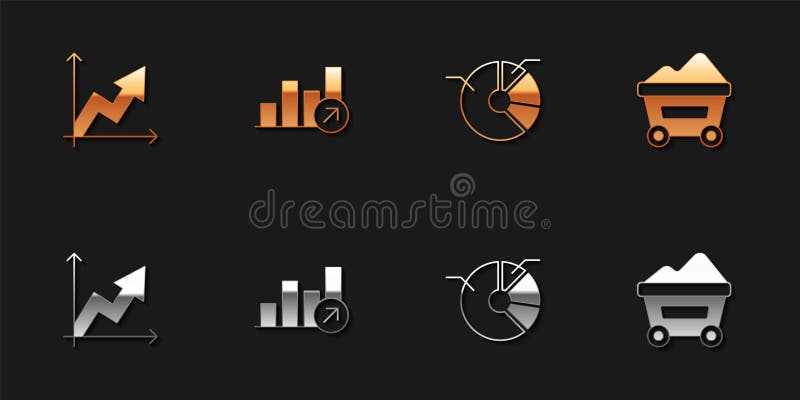 dreamstime®