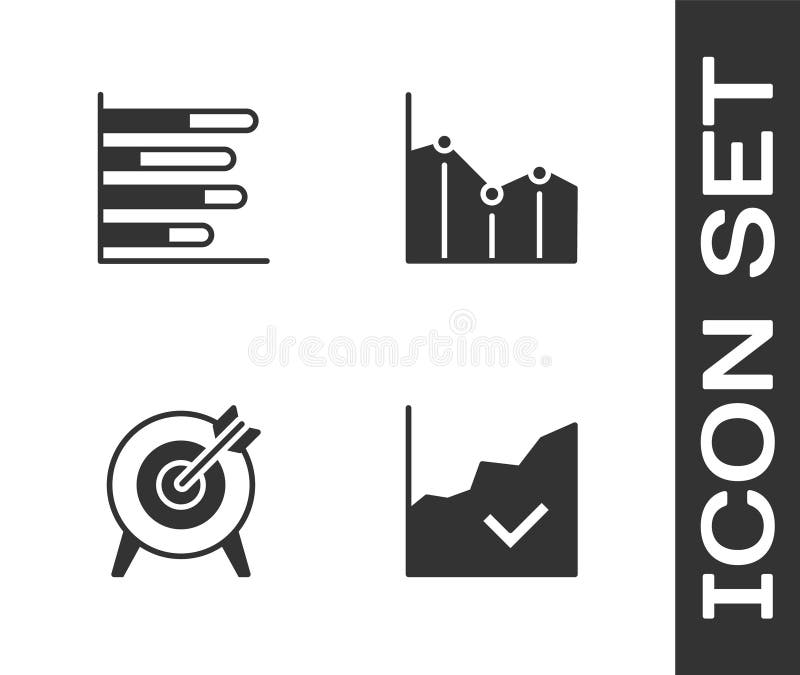 dreamstime

ICON SET