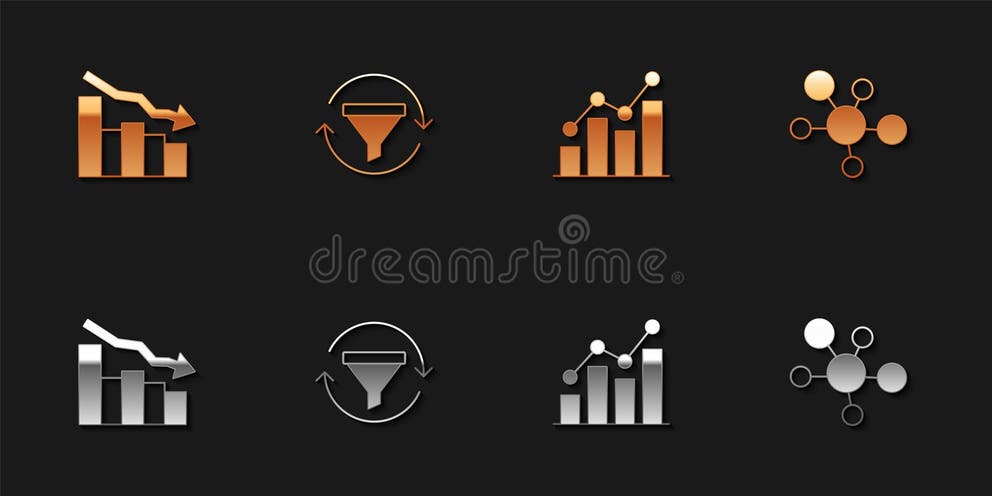 dreamstime®