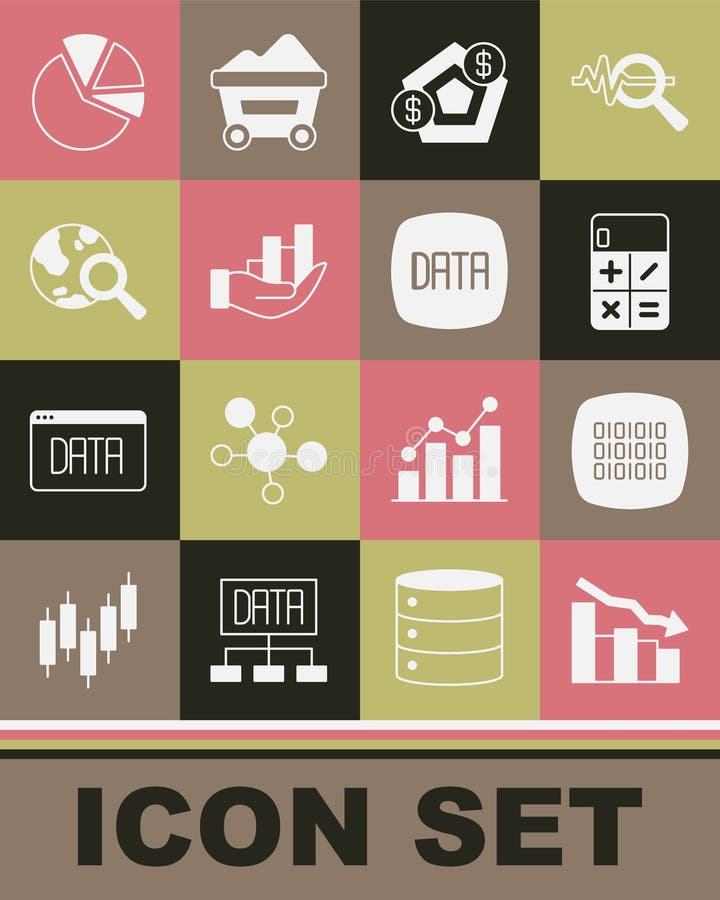 $

$

DATA

0

+ /

× =

DATA

010101
010101
010101

DATA

ICON SET