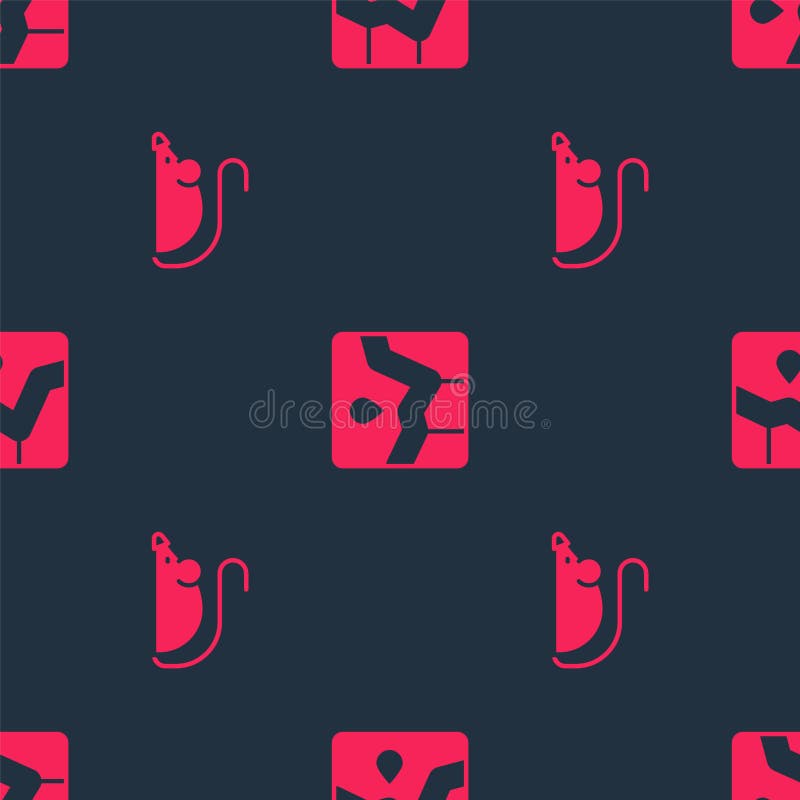 dreamstime